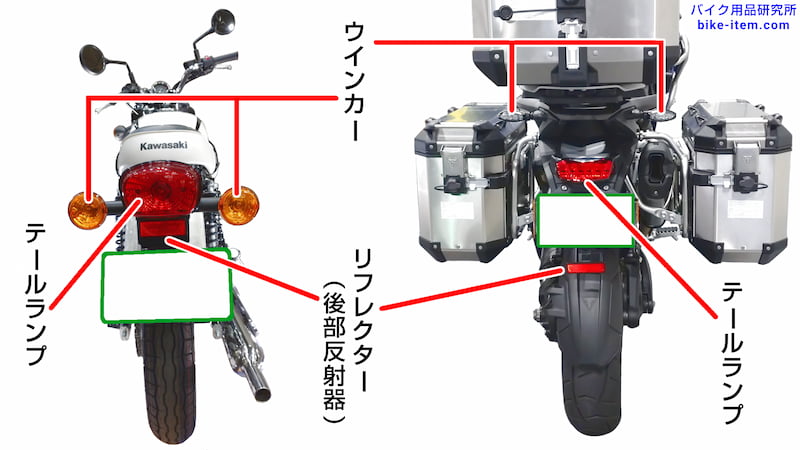 バイク用品研究所
bike-item.com

ウインカー

Kawasaki

テールランプ

リフレクター
(後部反射器)

テールランプ