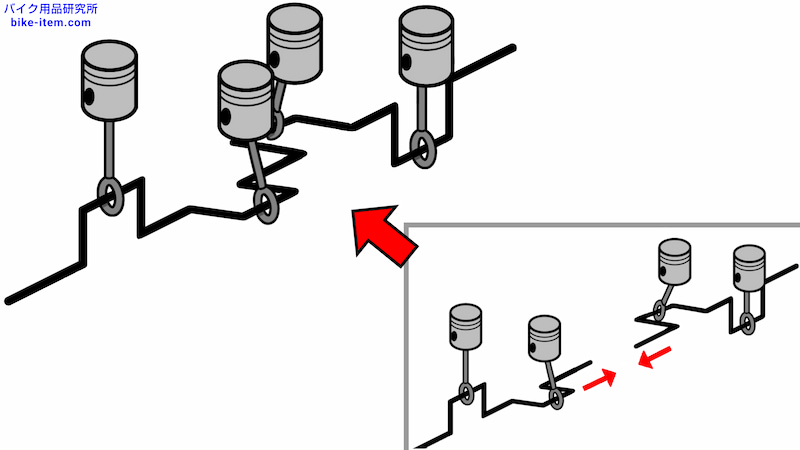 バイク用品研究所
bike-item.com