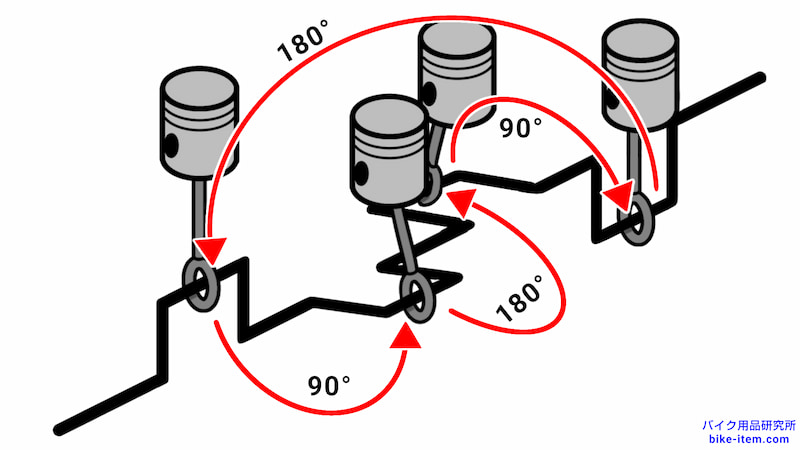 180°
90°
180°
90°
バイク用品研究所
bike-item.com