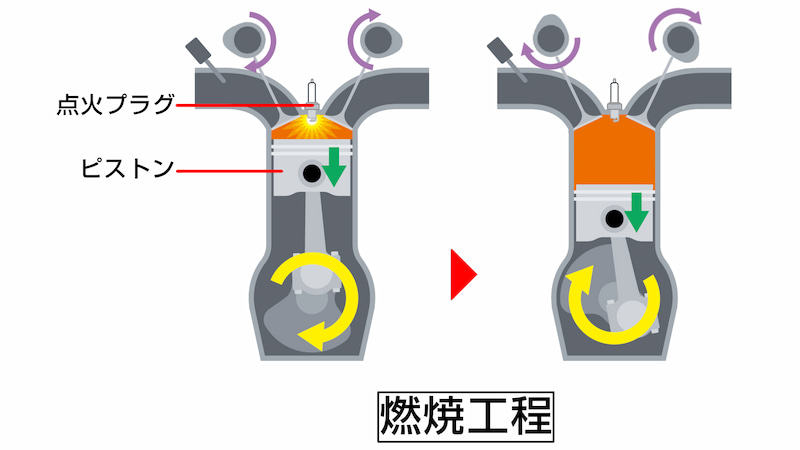 点火プラグ
ピストン

燃焼工程