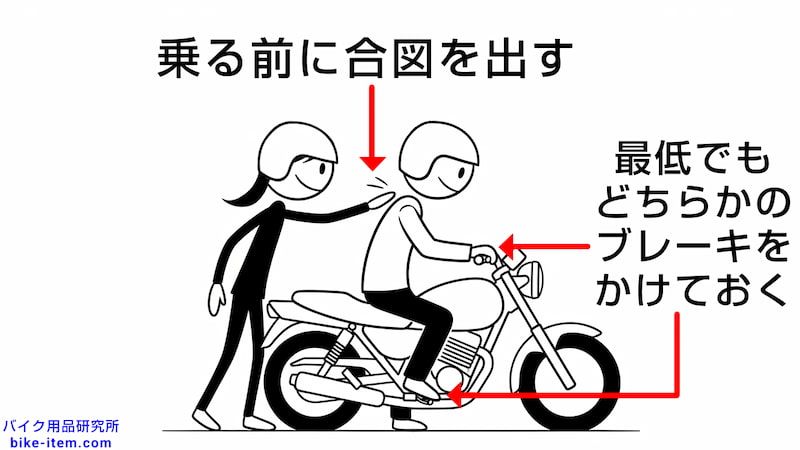 乗る前に合図を出す

最低でもどちらかのブレーキをかけておく

バイク用品研究所
bike-item.com