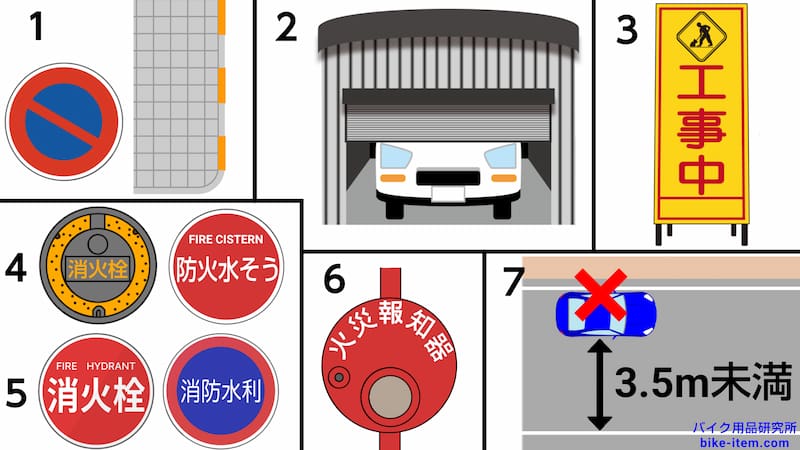 1

2

3

工事中

4

消火栓

FIRE CISTERN
防火水そう

5

FIRE HYDRANT
消火栓

消防水利

6

火災報知器

7

3.5m未満

バイク用品研究所
bike-item.com