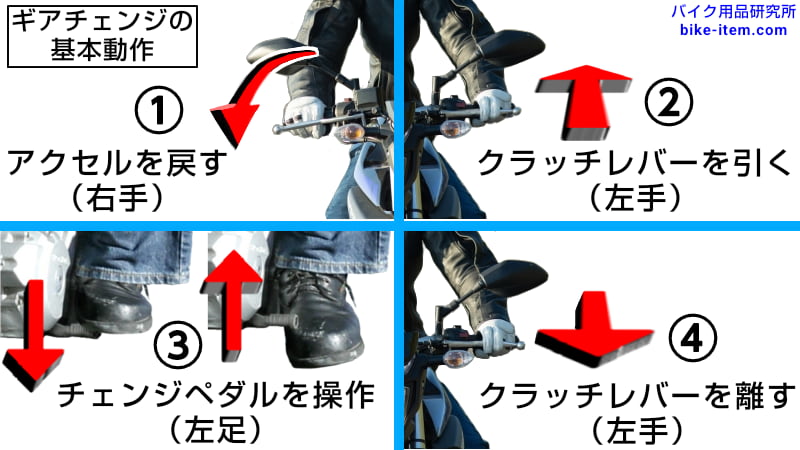 ギアチェンジの基本動作

バイク用品研究所
bike-item.com

①
アクセルを戻す
（右手）

②
クラッチレバーを引く
（左手）

③
チェンジペダルを操作
（左足）

④
クラッチレバーを離す
（左手）